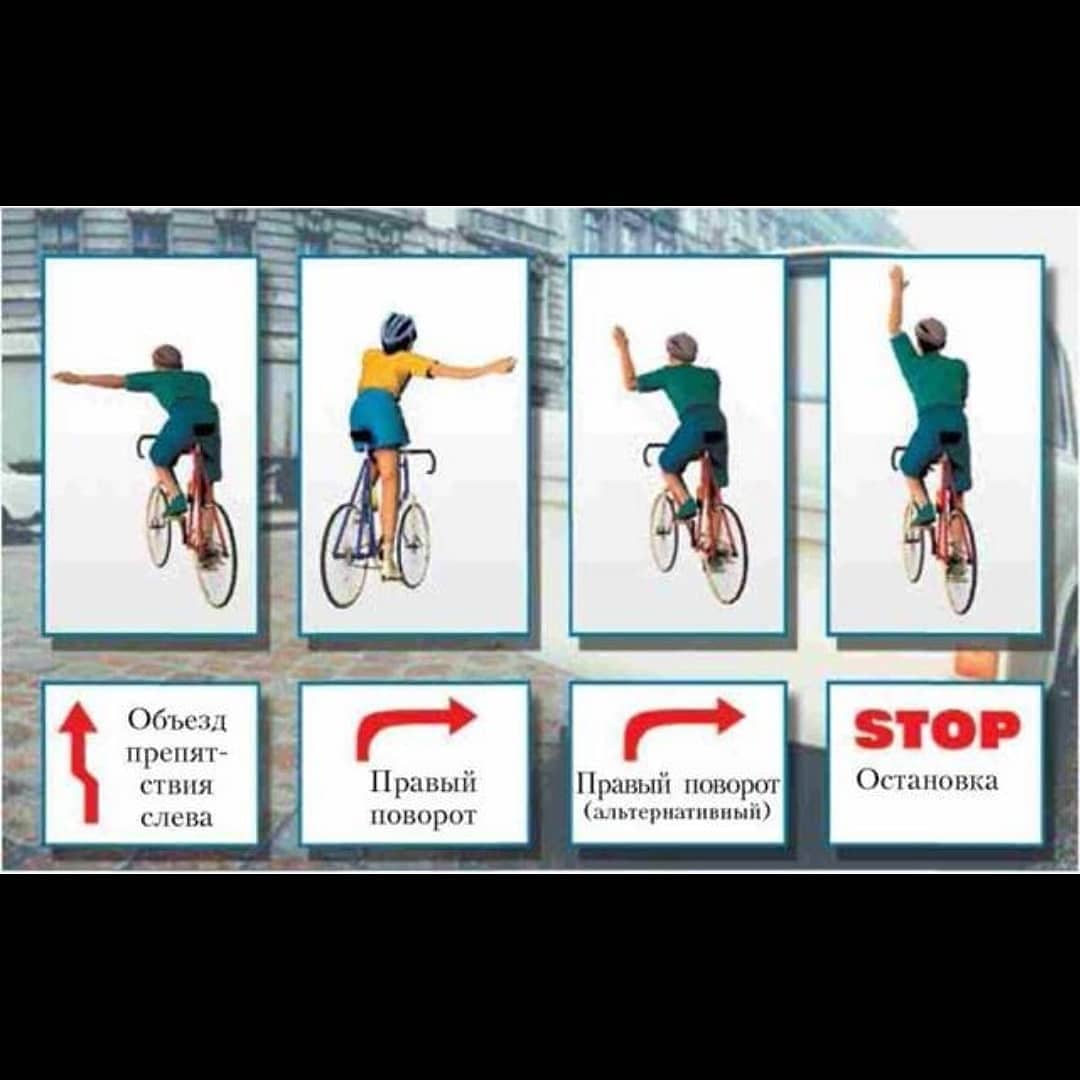 Объезд препятствия слева

Правый поворот

Правый поворот (альтернативный)

STOP
Остановка