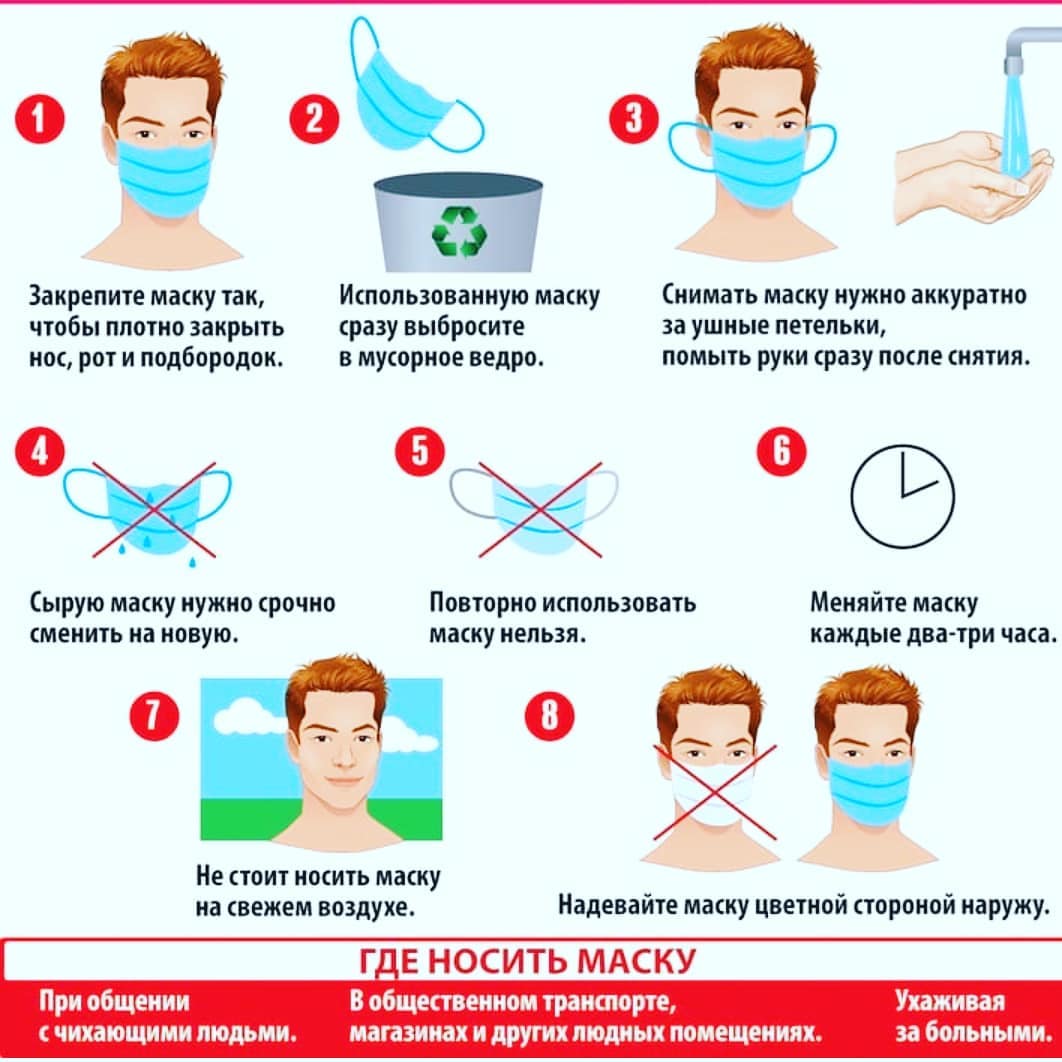 1

Закрепите маску так, чтобы плотно закрыть нос, рот и подбородок.

2

Использованную маску сразу выбросите в мусорное ведро.

3

Снимать маску нужно аккуратно за ушные петельки, помыть руки сразу после снятия.

4

Сырую маску нужно срочно сменить на новую.

5

Повторно использовать маску нельзя.

6

Меняйте маску каждые два-три часа.

7

Не стоит носить маску на свежем воздухе.

8

Надевайте маску цветной стороной наружу.

ГДЕ НОСИТЬ МАСКУ

При общении с чихающими людьми.

В общественном транспорте, магазинах и других людных помещениях.

Ухаживая за больными.